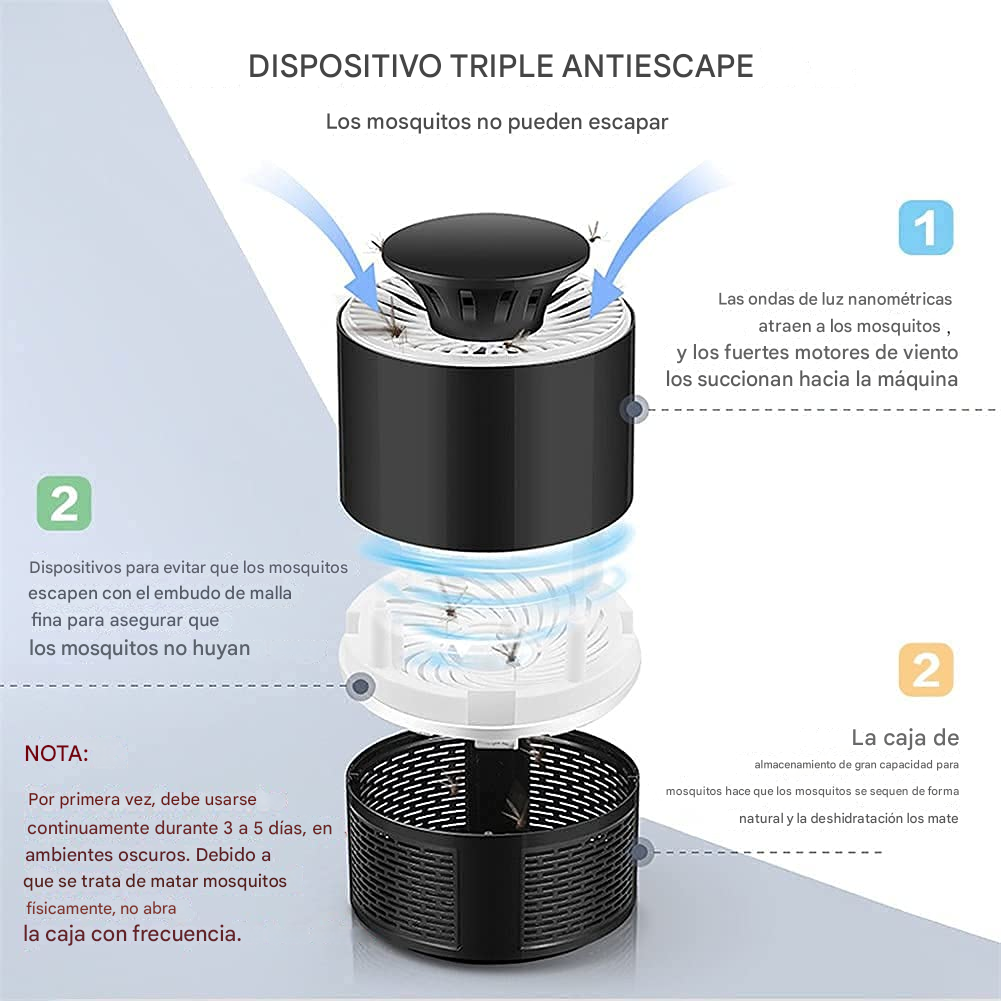 DISPOSITIVO TRIPLE ANTIESCAPE

Los mosquitos no pueden escapar

1

Las ondas de luz nanométricas atraen a los mosquitos , y los fuertes motores de viento los succionan hacia la máquina

2

Dispositivos para evitar que los mosquitos escapen con el embudo de malla fina para asegurar que los mosquitos no huyan

2

La caja de almacenamiento de gran capacidad para mosquitos hace que los mosquitos se sequen de forma natural y la deshidratación los mate

NOTA:

Por primera vez, debe usarse continuamente durante 3 a 5 días, en ambientes oscuros. Debido a que se trata de matar mosquitos físicamente, no abra la caja con frecuencia.